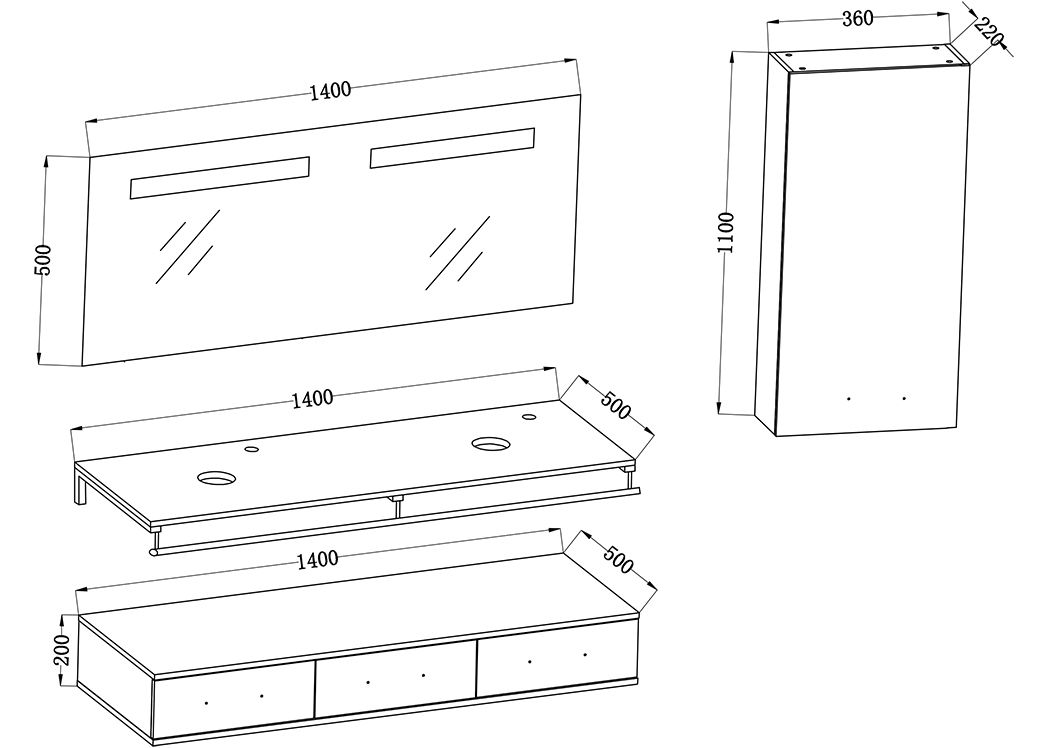 1400
500
360
220
1100
1400
500
1400
500
200