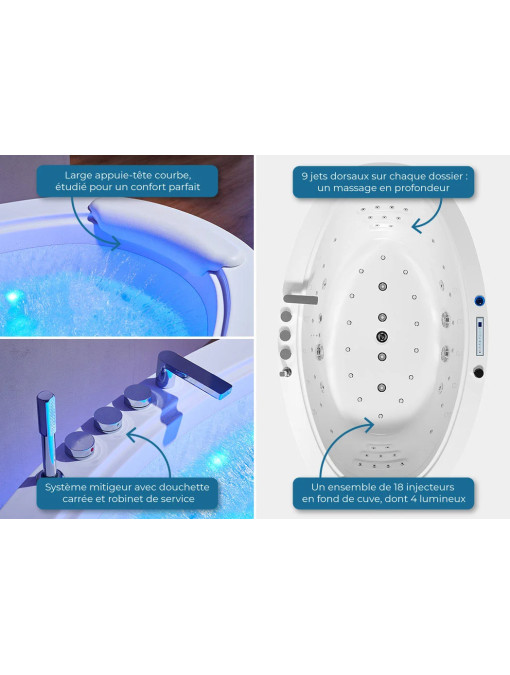 Large appuie-tête courbe, étudié pour un confort parfait

Système mitigeur avec douchette carrée et robinet de service

9 jets dorsaux sur chaque dossier : un massage en profondeur

Un ensemble de 18 injecteurs en fond de cuve, dont 4 lumineux