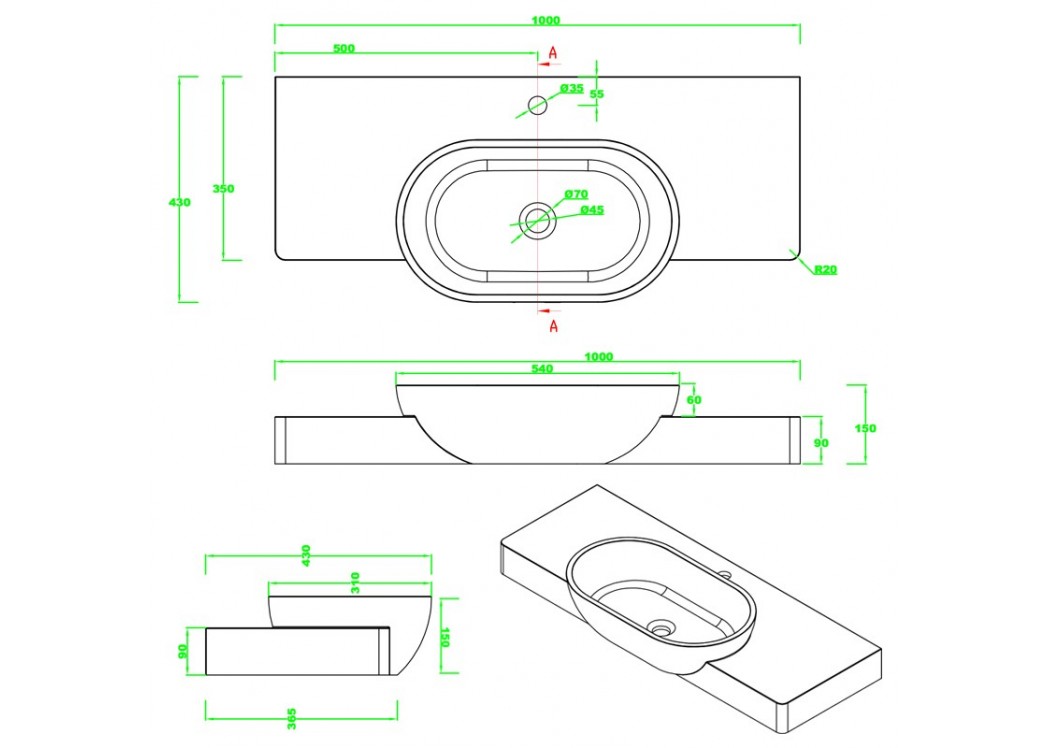 1000
500
A
Ø35
55
430
350
Ø70
Ø45
R20
A
1000
540
60
90
150
430
310
90
150
365